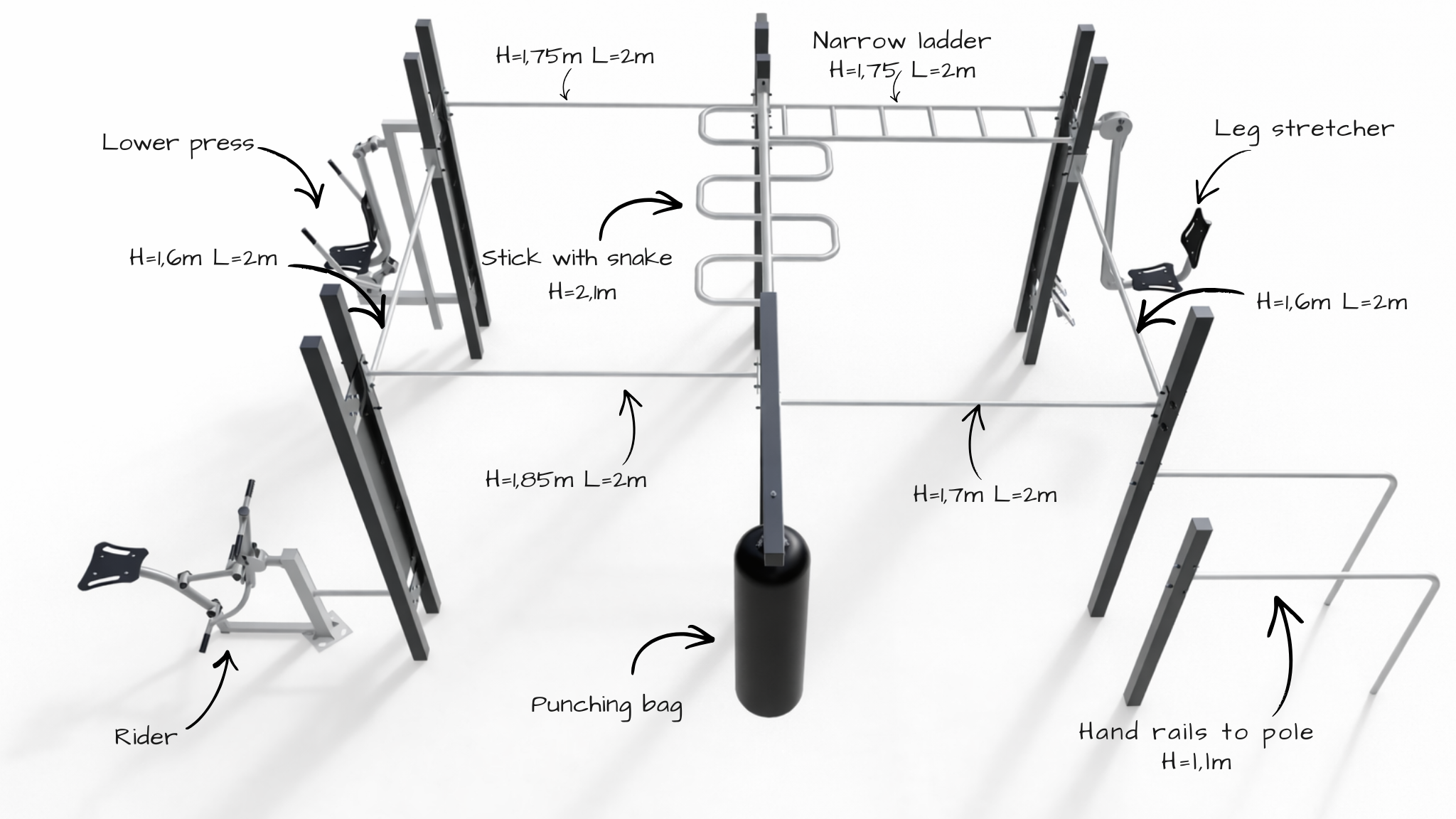 H=1,75m L=2m

Narrow ladder
H=1,75 L=2m

Lower press

Leg stretcher

H=1,6m L=2m

Stick with snake
H=2,1m

H=1,6m L=2m

H=1,85m L=2m

H=1,7m L=2m

Rider

Punching bag

Hand rails to pole
H=1,1m